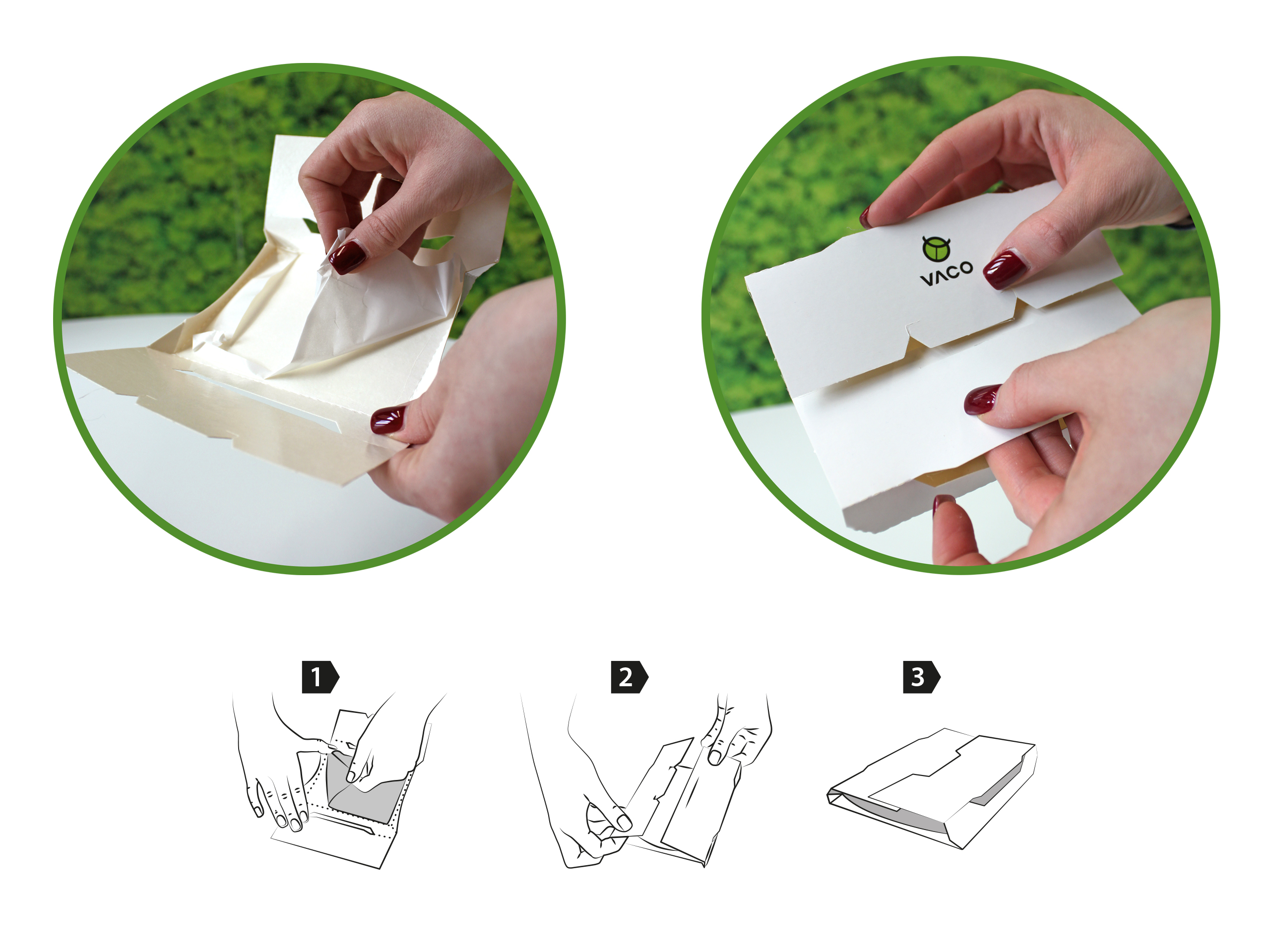 VACO

1

2

3