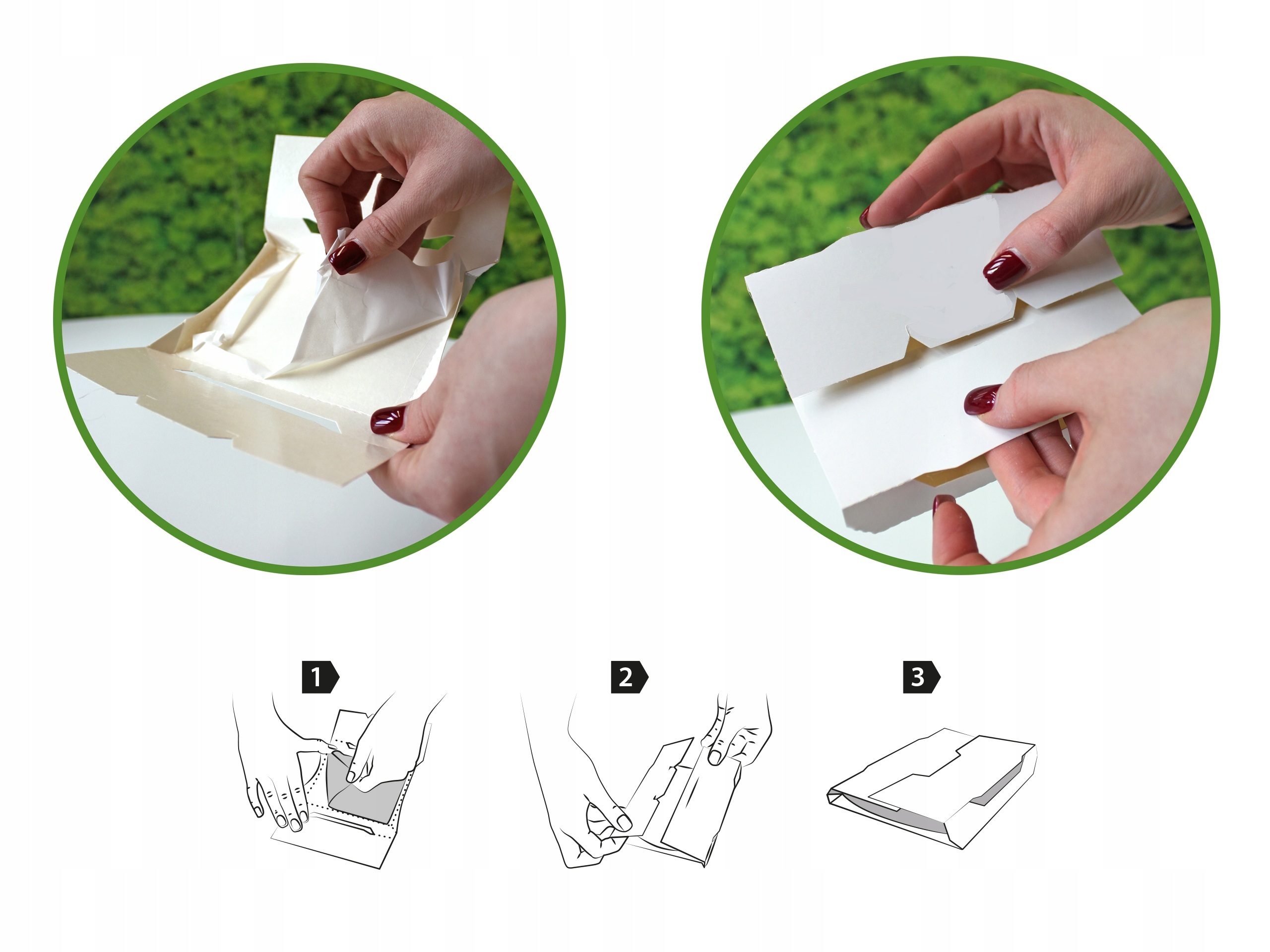 1

2

3