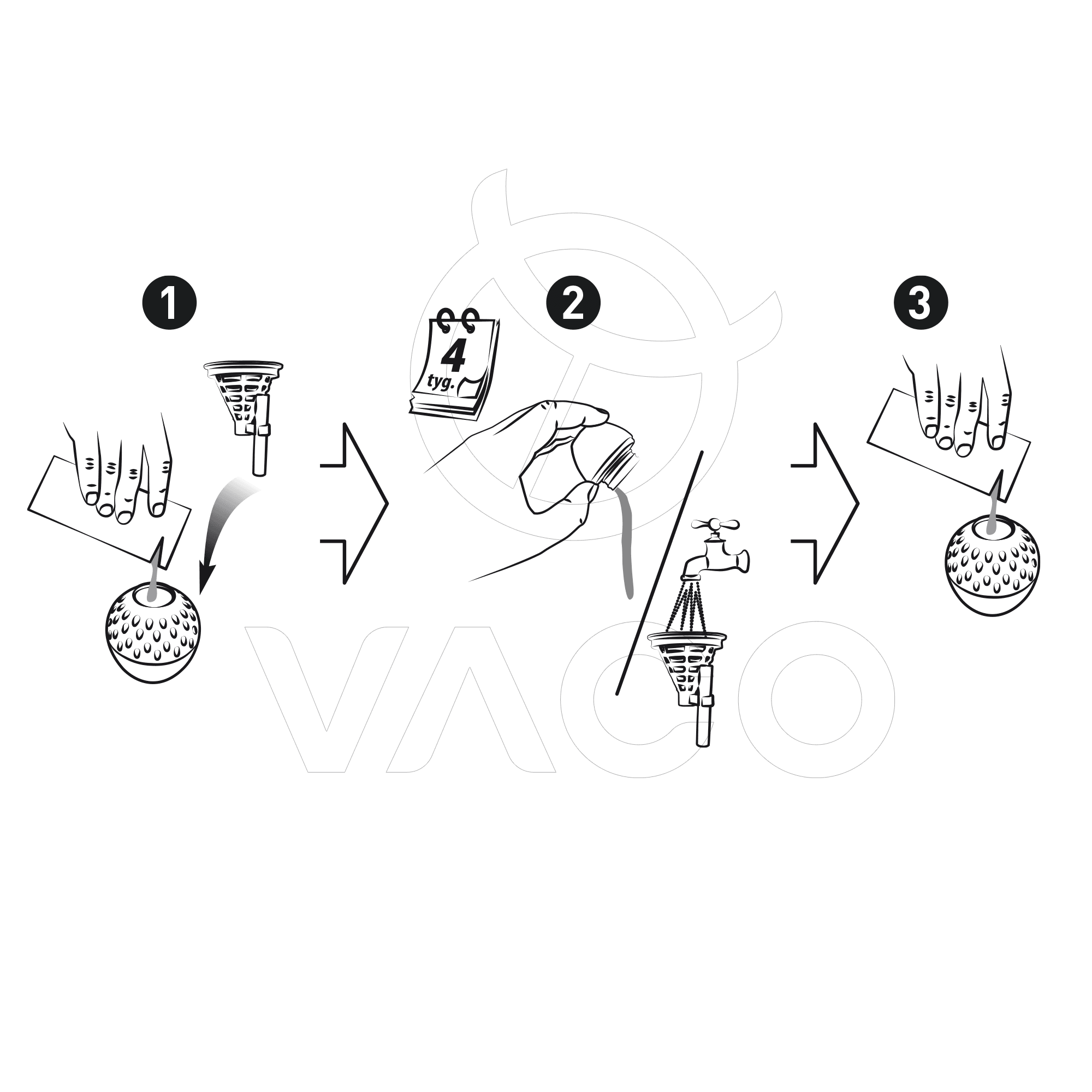 1

2

4
tyg.

3

VACO