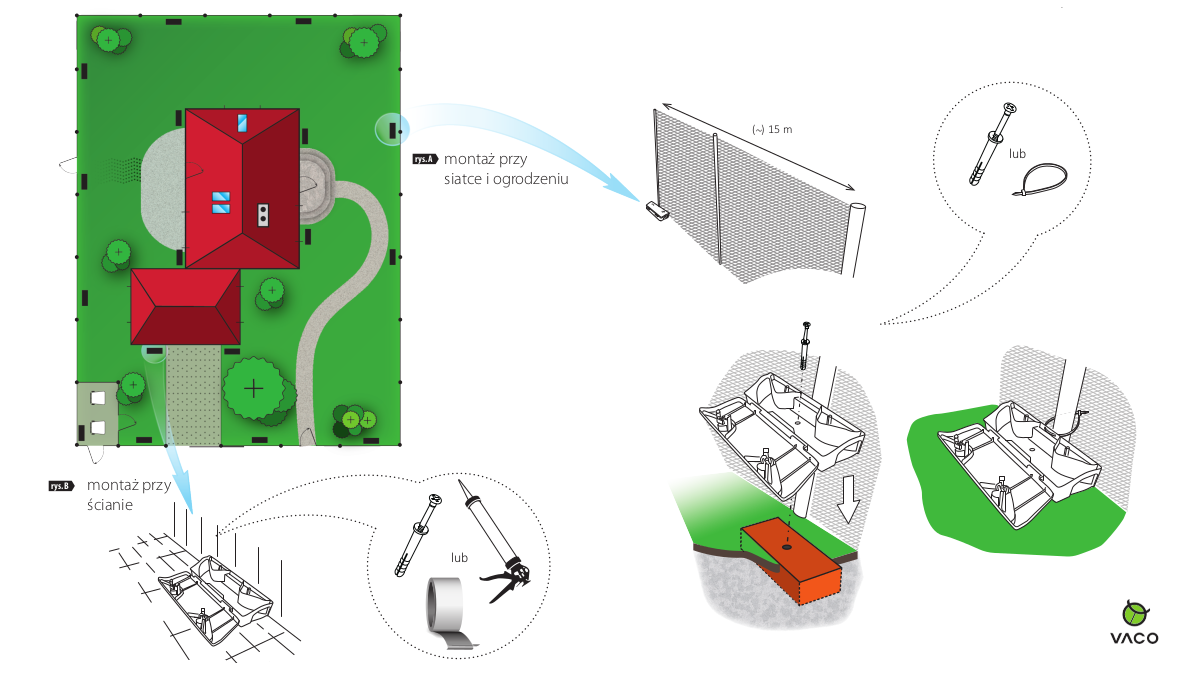 rys. A montaż przy siatce i ogrodzeniu

(~) 15 m

lub

rys. B montaż przy ścianie

lub

VACO