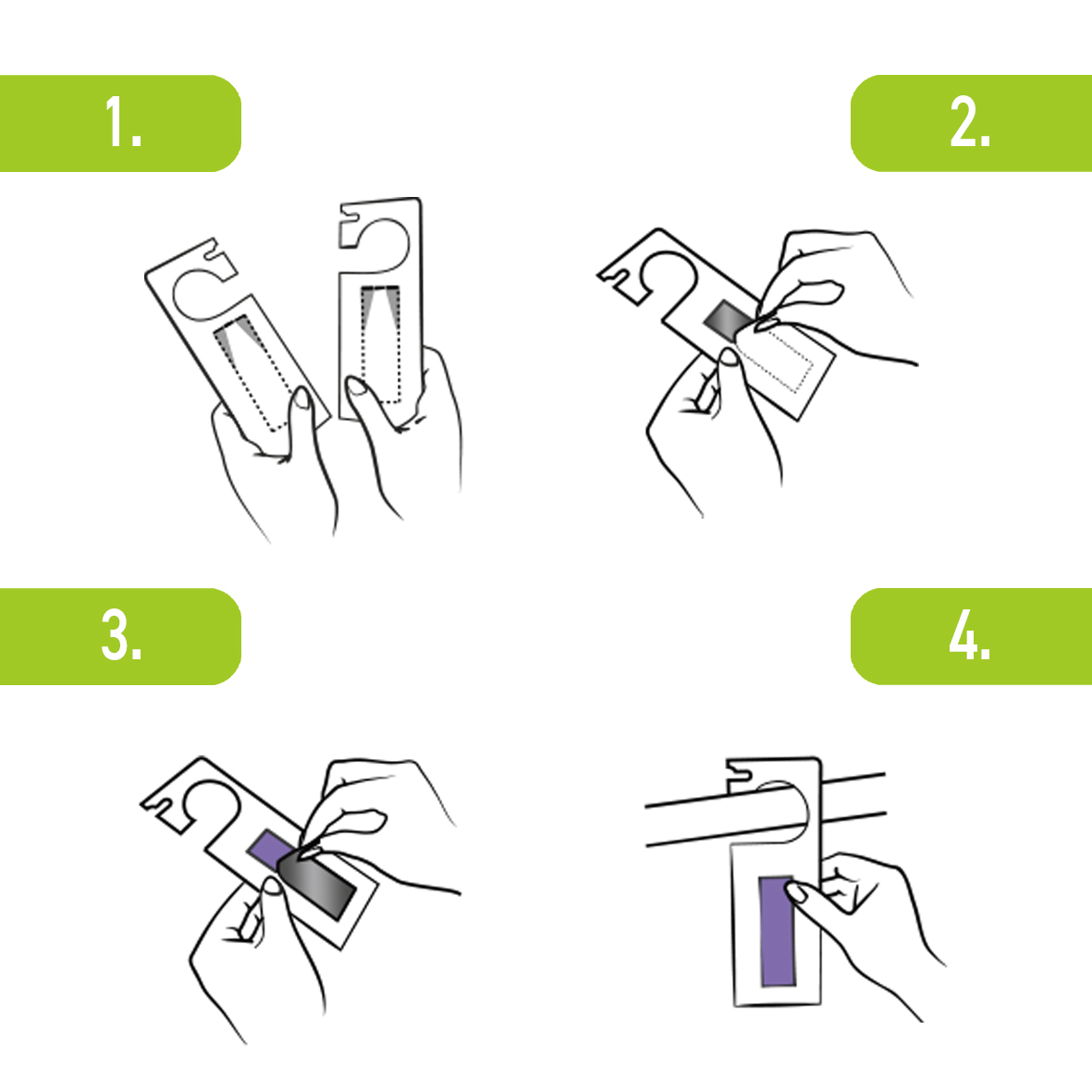 1.

2.

3.

4.